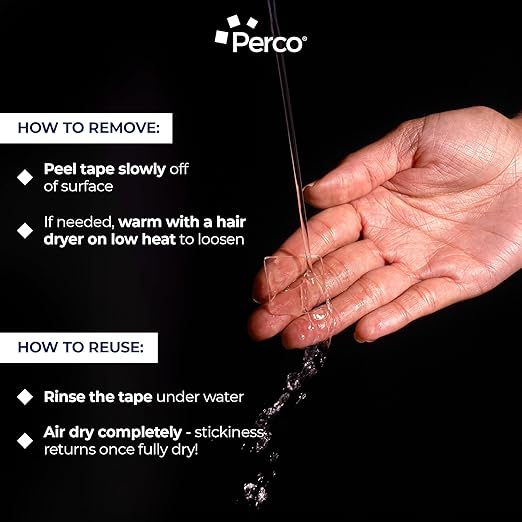 Perco®

HOW TO REMOVE:

◆ Peel tape slowly off of surface

◆ If needed, warm with a hair dryer on low heat to loosen

HOW TO REUSE:

◆ Rinse the tape under water

◆ Air dry completely - stickiness returns once fully dry!