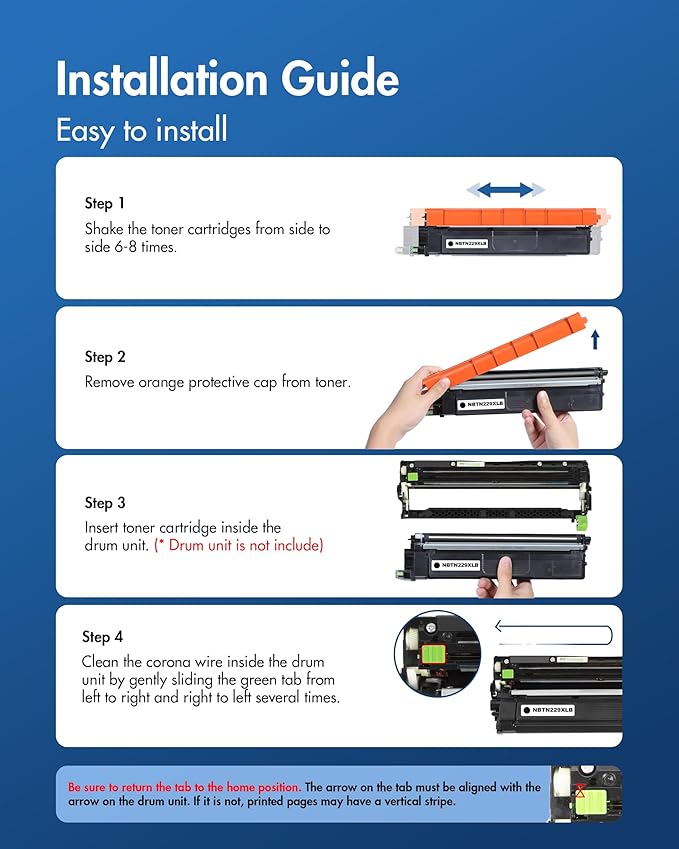 Installation Guide

Easy to install

Step 1

Shake the toner cartridges from side to side 6-8 times.

NBTN229XLB

Step 2

Remove orange protective cap from toner.

NBTN229XLB

Step 3

Insert toner cartridge inside the drum unit. (* Drum unit is not include)

NBTN229XLB

Step 4

Clean the corona wire inside the drum unit by gently sliding the green tab from left to right and right to left several times.

NBTN229XLB

Be sure to return the tab to the home position. The arrow on the tab must be aligned with the arrow on the drum unit. If it is not, printed pages may have a vertical stripe.