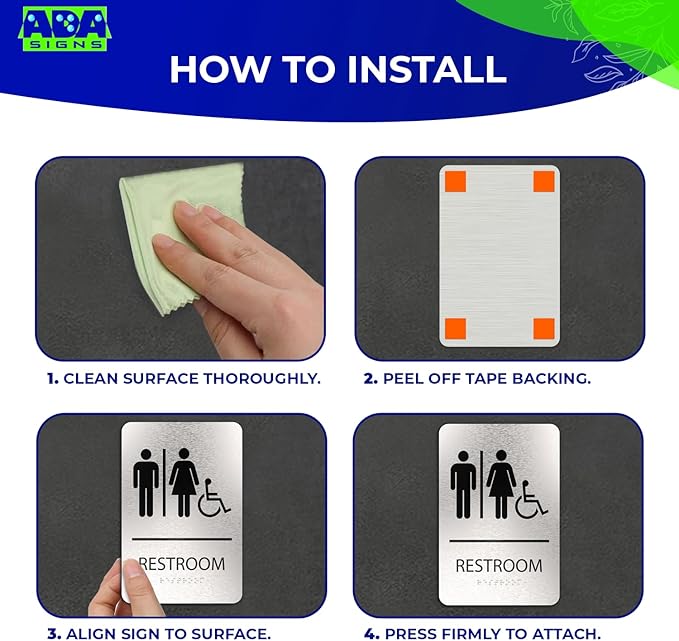 ADA SIGNS

HOW TO INSTALL

1. CLEAN SURFACE THOROUGHLY.

2. PEEL OFF TAPE BACKING.

RESTROOM

3. ALIGN SIGN TO SURFACE.

RESTROOM

4. PRESS FIRMLY TO ATTACH.