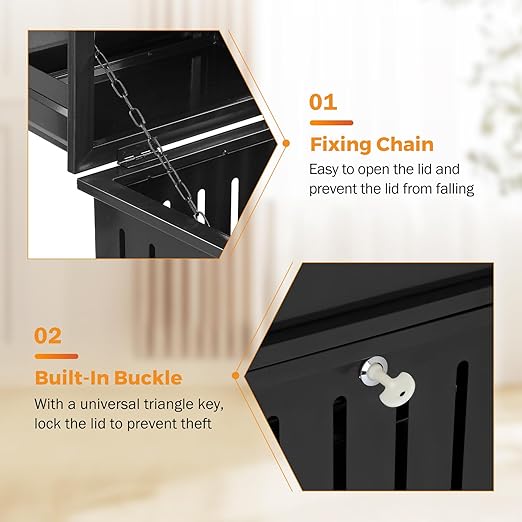 01

Fixing Chain

Easy to open the lid and prevent the lid from falling

02

Built-In Buckle

With a universal triangle key, lock the lid to prevent theft