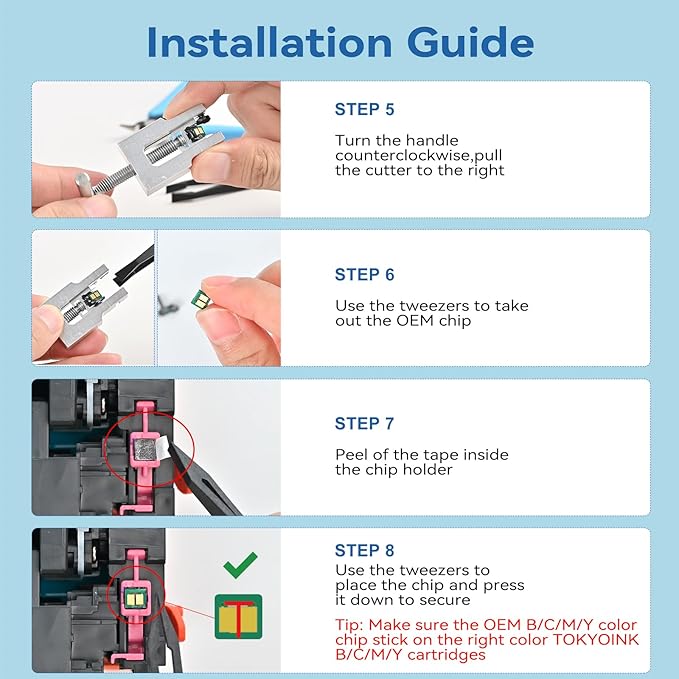 Installation Guide

STEP 5

Turn the handle counterclockwise,pull the cutter to the right

STEP 6

Use the tweezers to take out the OEM chip

STEP 7

Peel of the tape inside the chip holder

STEP 8

Use the tweezers to place the chip and press it down to secure

Tip: Make sure the OEM B/C/M/Y color chip stick on the right color TOKYOINK B/C/M/Y cartridges