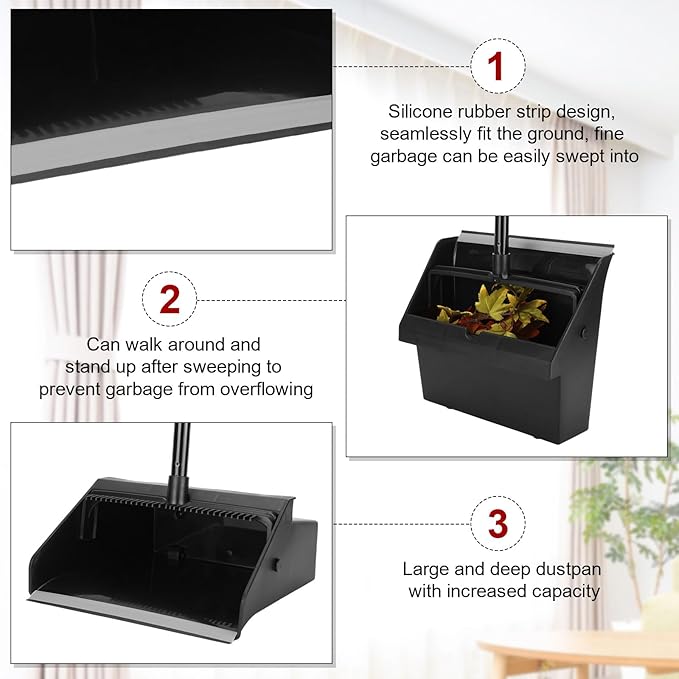 1

Silicone rubber strip design, seamlessly fit the ground, fine garbage can be easily swept into

2

Can walk around and stand up after sweeping to prevent garbage from overflowing

3

Large and deep dustpan with increased capacity