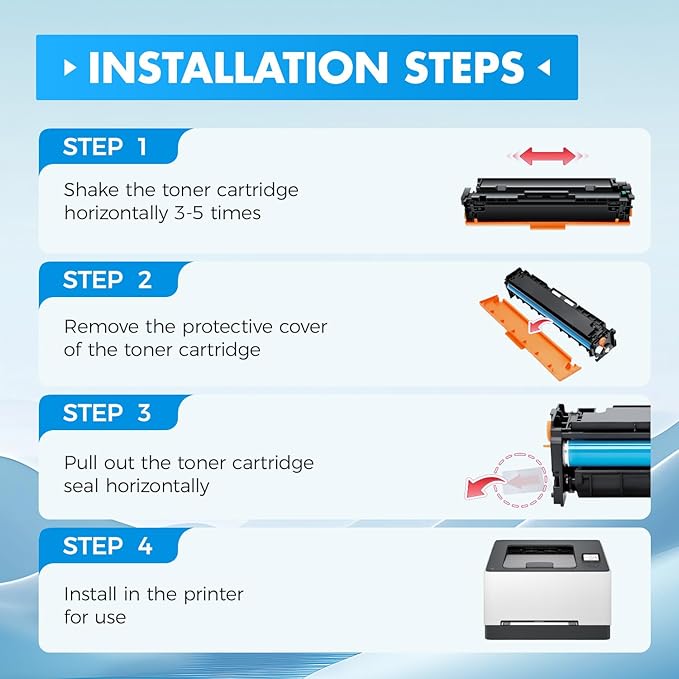 INSTALLATION STEPS

STEP 1

Shake the toner cartridge horizontally 3-5 times

STEP 2

Remove the protective cover of the toner cartridge

STEP 3

Pull out the toner cartridge seal horizontally

STEP 4

Install in the printer for use