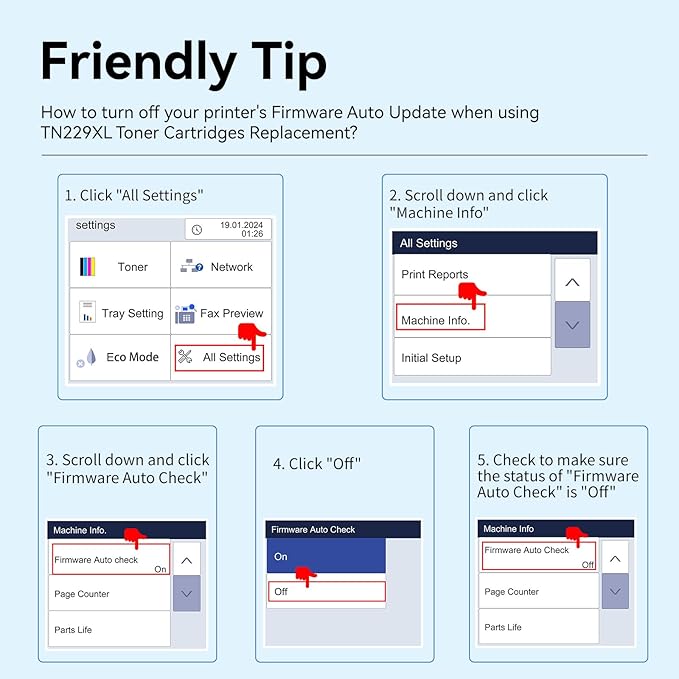 Friendly Tip

How to turn off your printer's Firmware Auto Update when using TN229XL Toner Cartridges Replacement?

1. Click "All Settings"

settings

19.01.2024
01:26

Toner

Network

Tray Setting

Fax Preview

Eco Mode

All Settings

2. Scroll down and click "Machine Info"

All Settings

Print Reports

Machine Info.

Initial Setup

3. Scroll down and click "Firmware Auto Check"

Machine Info.

Firmware Auto check
On

Page Counter

Parts Life

4. Click "Off"

Firmware Auto Check

On

Off

5. Check to make sure the status of "Firmware Auto Check" is "Off"

Machine Info

Firmware Auto Check
Off

Page Counter

Parts Life