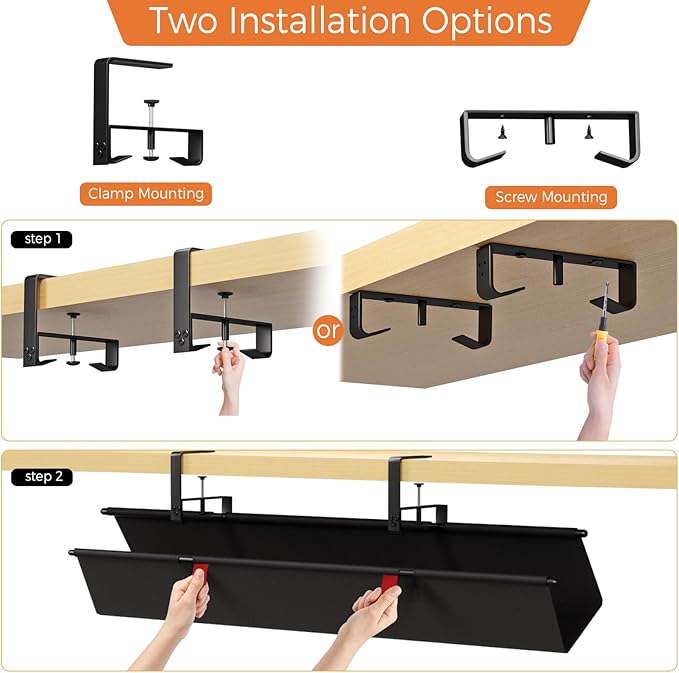 Two Installation Options

Clamp Mounting

Screw Mounting

step 1

or

step 2