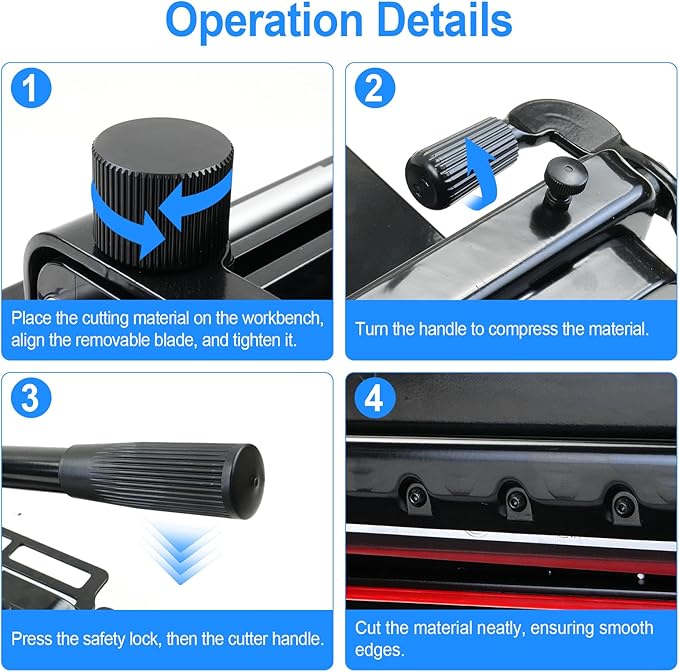 Operation Details

1

Place the cutting material on the workbench, align the removable blade, and tighten it.

2

Turn the handle to compress the material.

3

Press the safety lock, then the cutter handle.

4

Cut the material neatly, ensuring smooth edges.