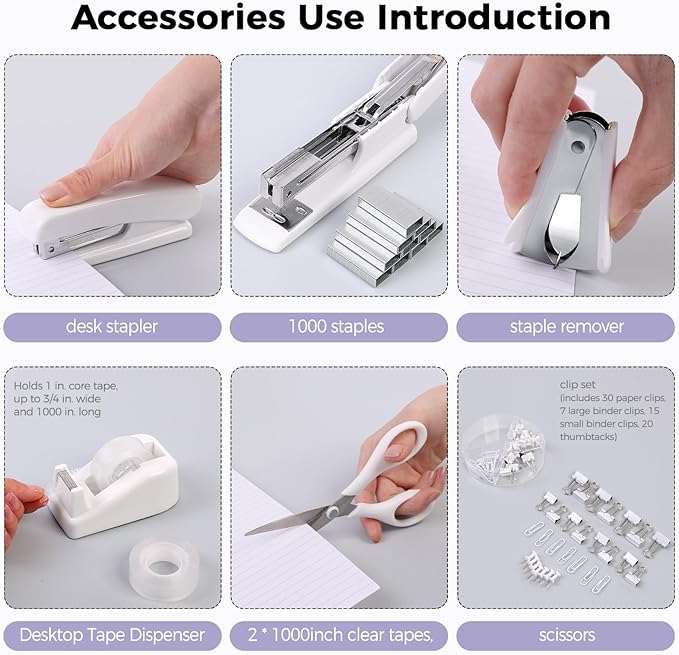 Accessories Use Introduction

desk stapler

1000 staples

staple remover

Holds 1 in. core tape, up to 3/4 in. wide and 1000 in. long

clip set (includes 30 paper clips, 7 large binder clips, 15 small binder clips, 20 thumbtacks)

Desktop Tape Dispenser

2 * 1000inch clear tapes,

scissors