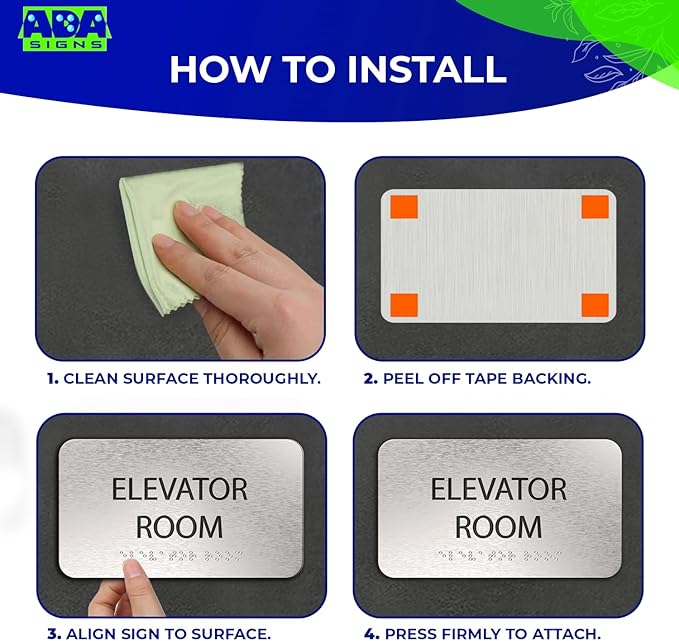 ADA SIGNS

HOW TO INSTALL

1. CLEAN SURFACE THOROUGHLY.

2. PEEL OFF TAPE BACKING.

ELEVATOR ROOM

3. ALIGN SIGN TO SURFACE.

ELEVATOR ROOM

4. PRESS FIRMLY TO ATTACH.