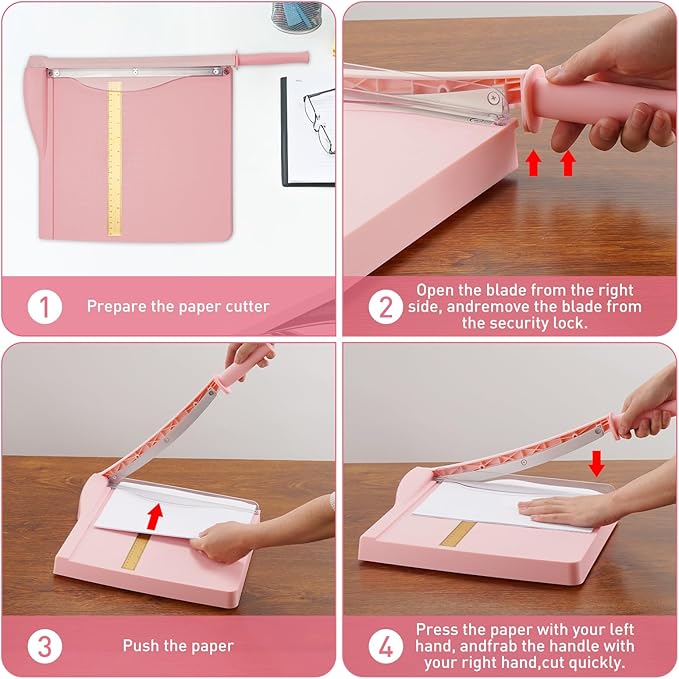 1 Prepare the paper cutter

2 Open the blade from the right side, andremove the blade from the security lock.

3 Push the paper

4 Press the paper with your left hand, andfrab the handle with your right hand,cut quickly.