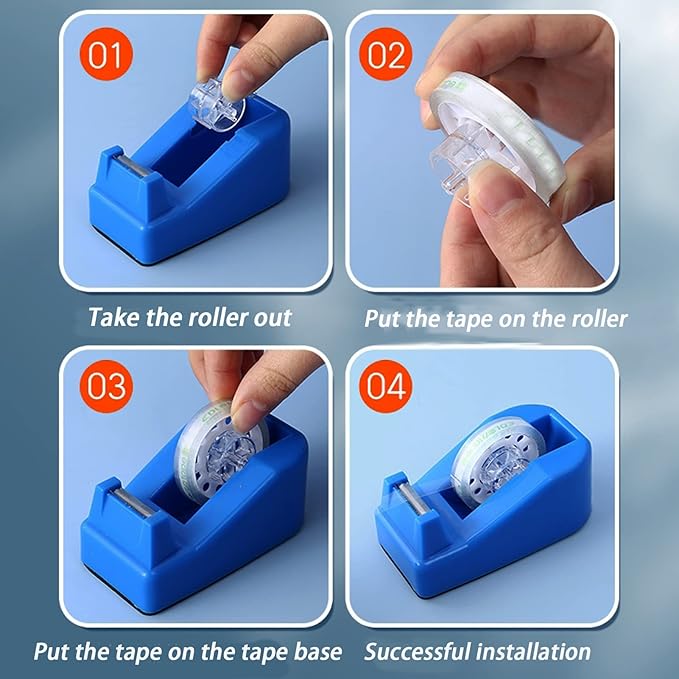 01

Take the roller out

02

Put the tape on the roller

03

Put the tape on the tape base

04

Successful installation