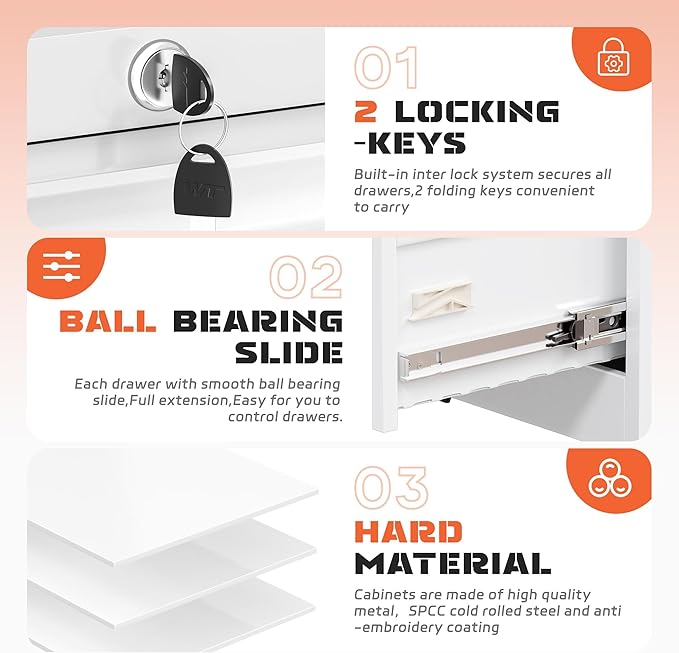 01

2 LOCKING -KEYS

Built-in inter lock system secures all drawers,2 folding keys convenient to carry

WT

02

BALL BEARING SLIDE

Each drawer with smooth ball bearing slide,Full extension,Easy for you to control drawers.

03

HARD MATERIAL

Cabinets are made of high quality metal, SPCC cold rolled steel and anti -embroidery coating