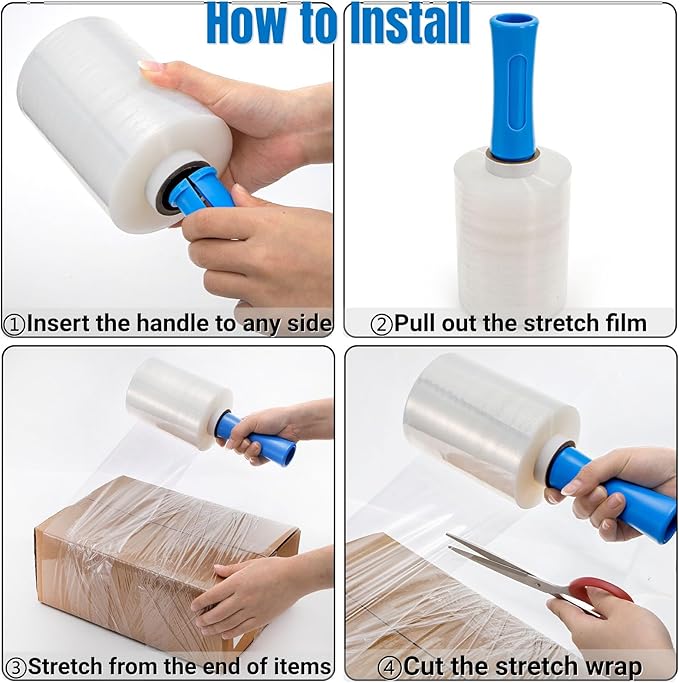 How to Install

①Insert the handle to any side

②Pull out the stretch film

③Stretch from the end of items

④Cut the stretch wrap