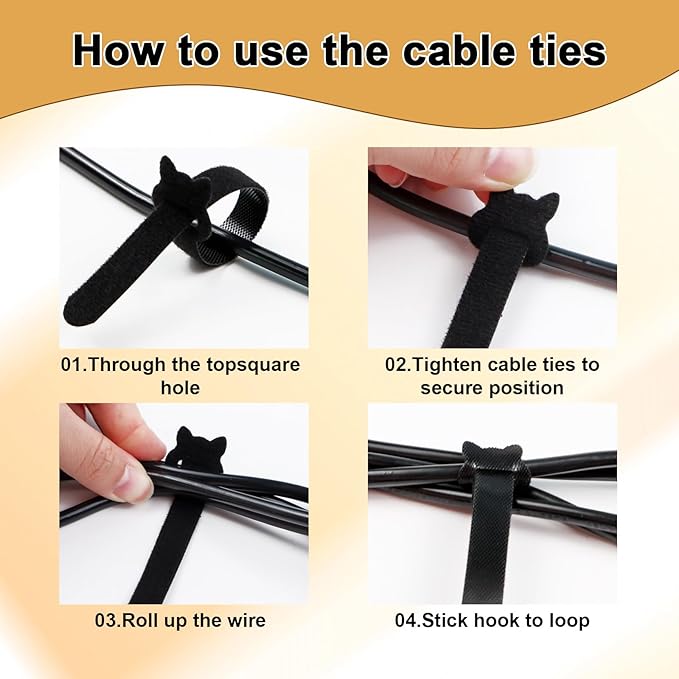 How to use the cable ties

01.Through the topsquare hole

02.Tighten cable ties to secure position

03.Roll up the wire

04.Stick hook to loop