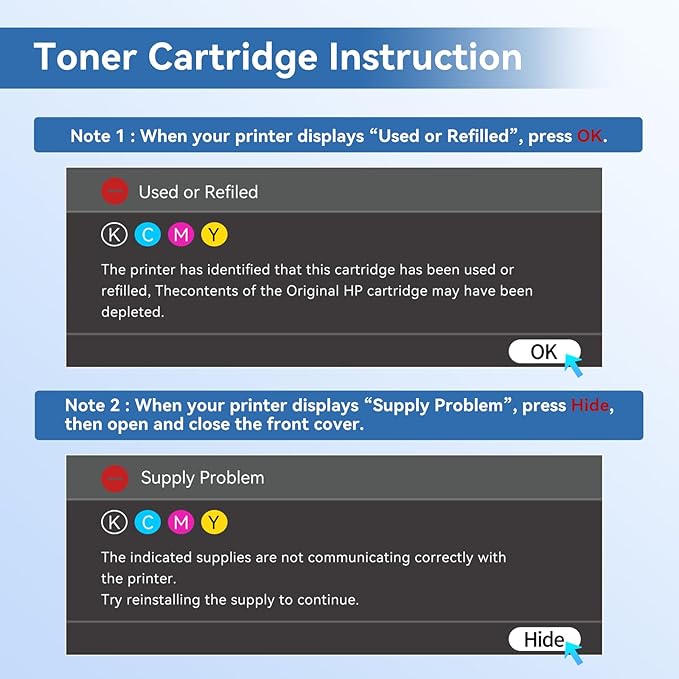 Toner Cartridge Instruction

Note 1 : When your printer displays “Used or Refilled”, press OK.

Used or Refiled

K C M Y

The printer has identified that this cartridge has been used or refilled, Thecontents of the Original HP cartridge may have been depleted.

OK

Note 2 : When your printer displays “Supply Problem”, press Hide, then open and close the front cover.

Supply Problem

K C M Y

The indicated supplies are not communicating correctly with the printer.
Try reinstalling the supply to continue.

Hide