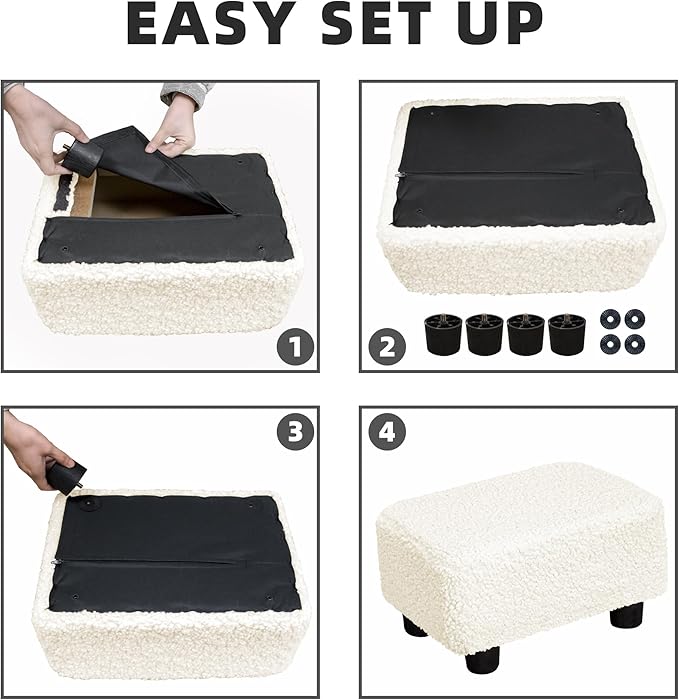 EASY SET UP

1

2

3

4