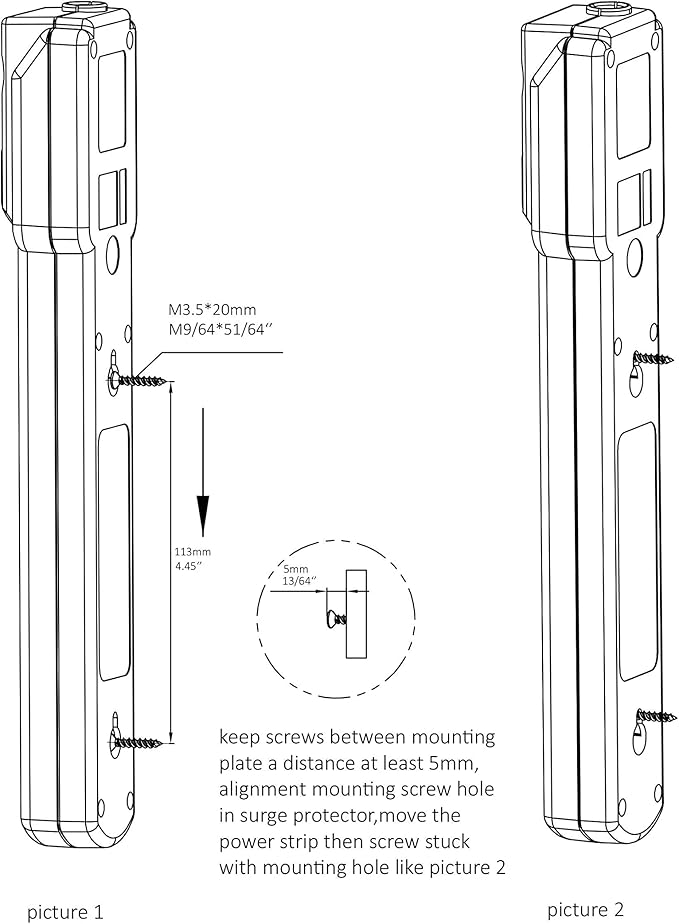 M3.5*20mm
M9/64*51/64″

113mm
4.45″

5mm
13/64″

keep screws between mounting plate a distance at least 5mm, alignment mounting screw hole in surge protector,move the power strip then screw stuck with mounting hole like picture 2

picture 1

picture 2