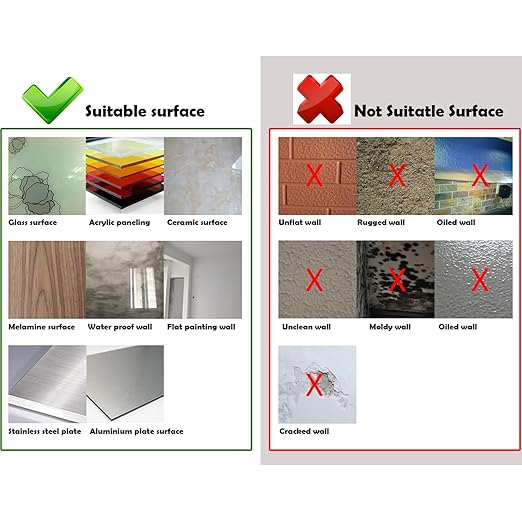 Suitable surface

Glass surface
Acrylic paneling
Ceramic surface
Melamine surface
Water proof wall
Flat painting wall
Stainless steel plate
Aluminium plate surface

Not Suitatle Surface

X
Unflat wall
X
Rugged wall
X
Oiled wall
X
Unclean wall
X
Moldy wall
X
Oiled wall
X
Cracked wall