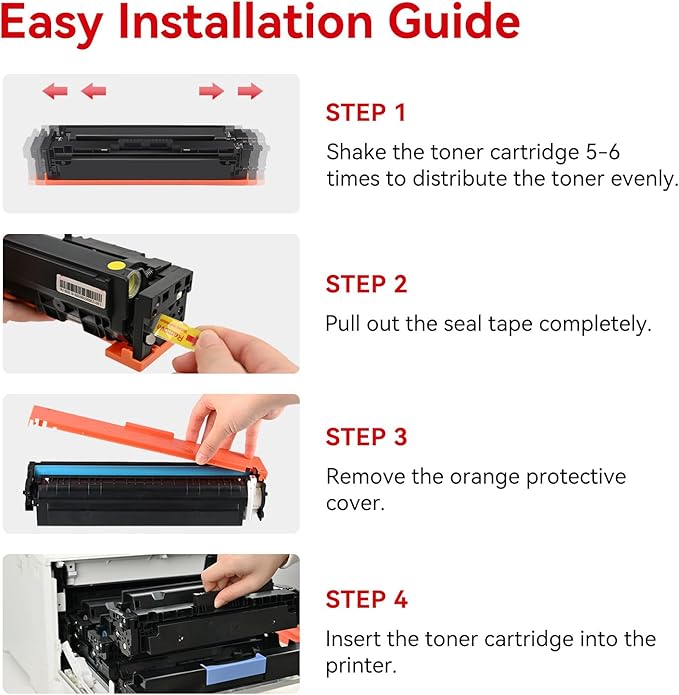 Easy Installation Guide

STEP 1

Shake the toner cartridge 5-6 times to distribute the toner evenly.

STEP 2

Pull out the seal tape completely.

STEP 3

Remove the orange protective cover.

STEP 4

Insert the toner cartridge into the printer.