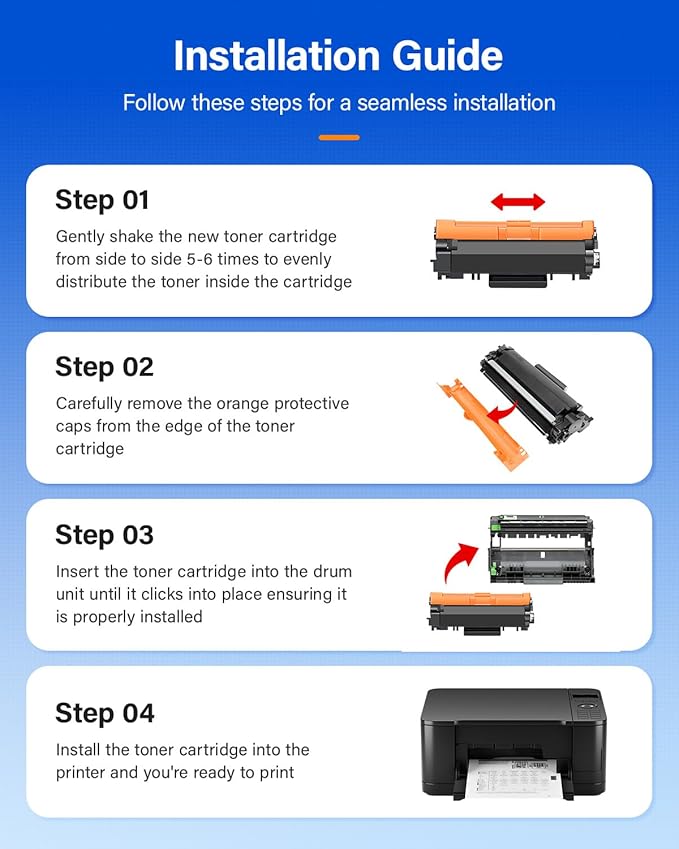 Installation Guide

Follow these steps for a seamless installation

Step 01

Gently shake the new toner cartridge from side to side 5-6 times to evenly distribute the toner inside the cartridge

Step 02

Carefully remove the orange protective caps from the edge of the toner cartridge

Step 03

Insert the toner cartridge into the drum unit until it clicks into place ensuring it is properly installed

Step 04

Install the toner cartridge into the printer and you're ready to print