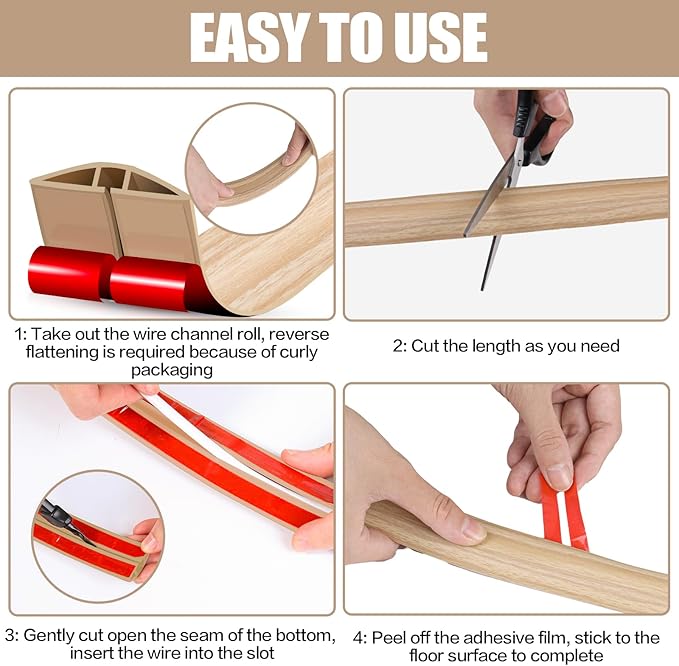 EASY TO USE

1: Take out the wire channel roll, reverse flattening is required because of curly packaging

2: Cut the length as you need

3: Gently cut open the seam of the bottom, insert the wire into the slot

4: Peel off the adhesive film, stick to the floor surface to complete