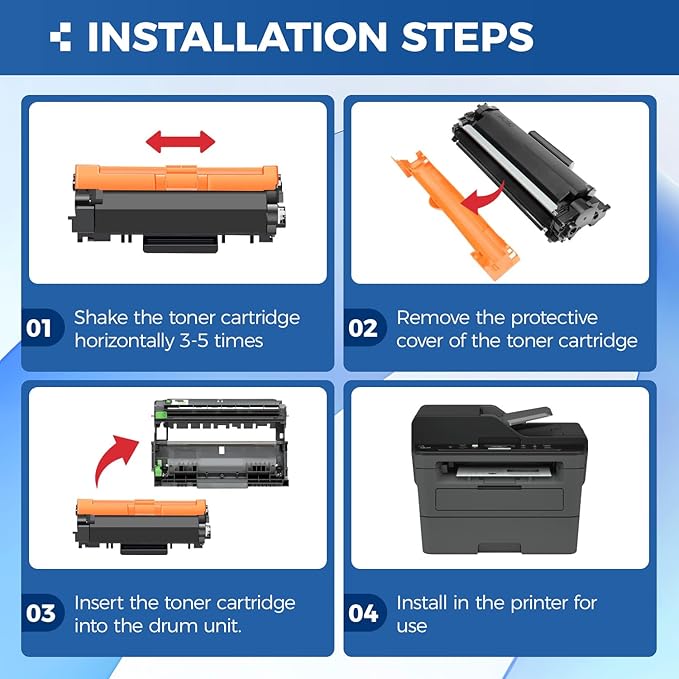 INSTALLATION STEPS

01 Shake the toner cartridge horizontally 3-5 times

02 Remove the protective cover of the toner cartridge

03 Insert the toner cartridge into the drum unit.

04 Install in the printer for use