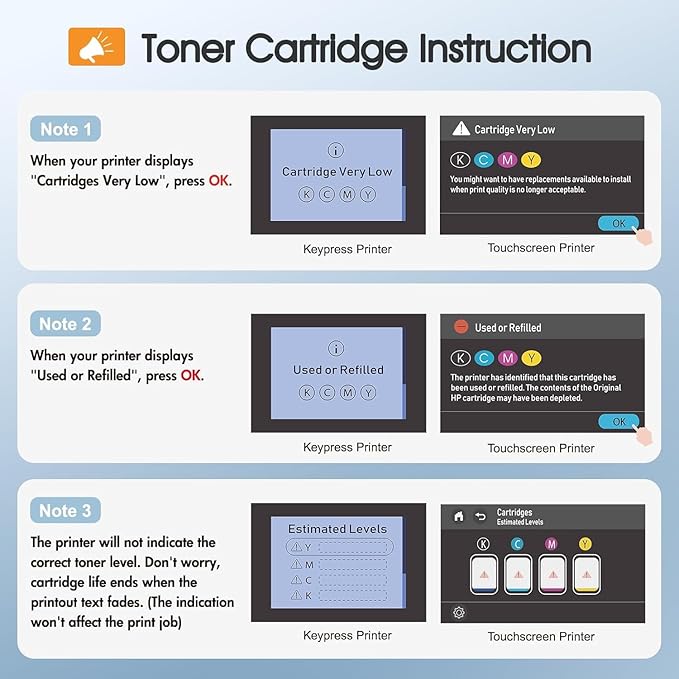 Toner Cartridge Instruction

Note 1

When your printer displays "Cartridges Very Low", press OK.

i
Cartridge Very Low
K C M Y

Keypress Printer

Cartridge Very Low
K C M Y
You might want to have replacements available to install when print quality is no longer acceptable.
OK

Touchscreen Printer

Note 2

When your printer displays "Used or Refilled", press OK.

i
Used or Refilled
K C M Y

Keypress Printer

Used or Refilled
K C M Y
The printer has identified that this cartridge has been used or refilled. The contents of the Original HP cartridge may have been depleted.
OK

Touchscreen Printer

Note 3

The printer will not indicate the correct toner level. Don't worry, cartridge life ends when the printout text fades. (The indication won't affect the print job)

Estimated Levels
Y
M
C
K

Keypress Printer

Cartridges
Estimated Levels
K C M Y

Touchscreen Printer