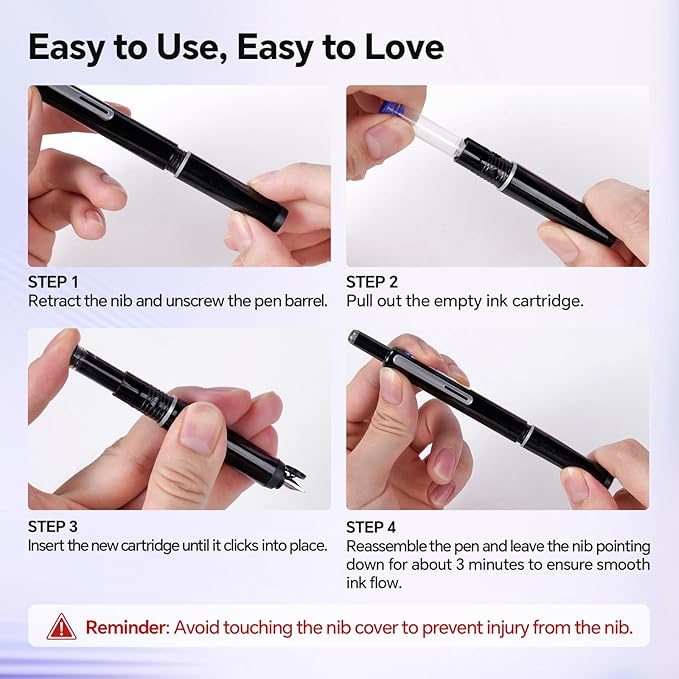 Easy to Use, Easy to Love

STEP 1
Retract the nib and unscrew the pen barrel.

STEP 2
Pull out the empty ink cartridge.

STEP 3
Insert the new cartridge until it clicks into place.

STEP 4
Reassemble the pen and leave the nib pointing down for about 3 minutes to ensure smooth ink flow.

Reminder: Avoid touching the nib cover to prevent injury from the nib.