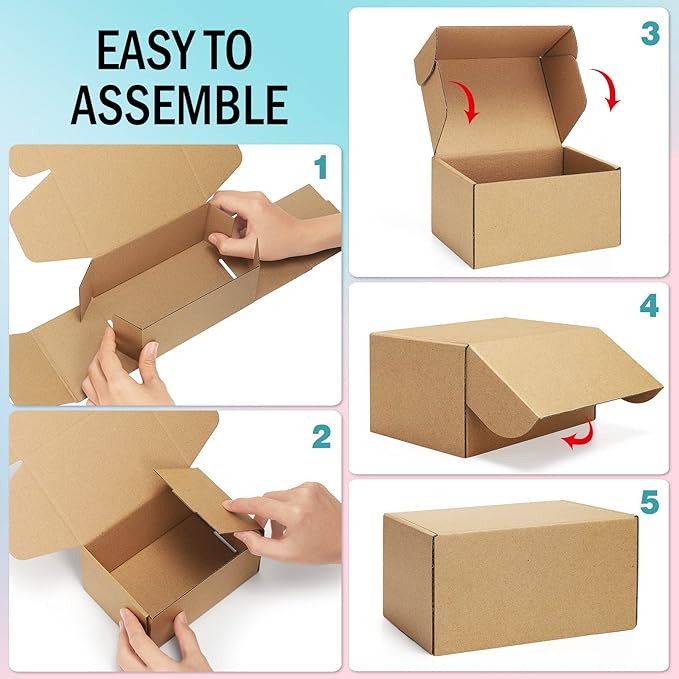 EASY TO ASSEMBLE

1

2

3

4

5