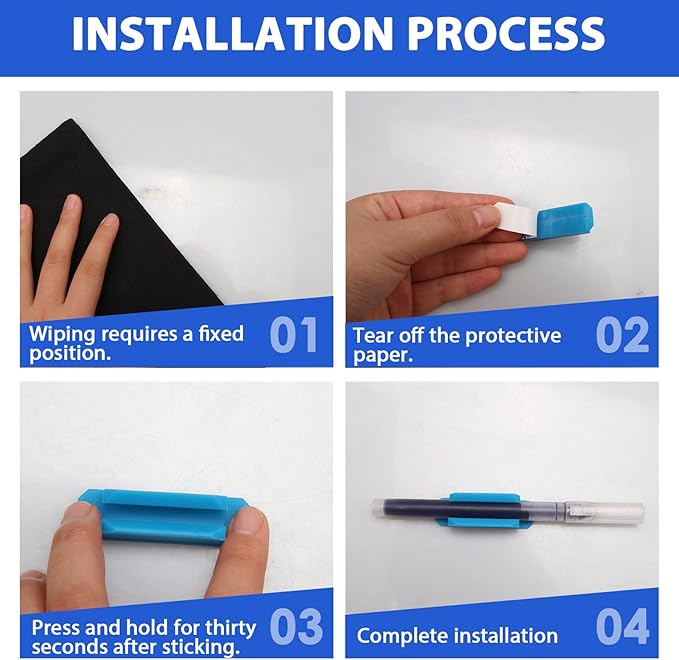 INSTALLATION PROCESS

Wiping requires a fixed position.

01

Tear off the protective paper.

02

Press and hold for thirty seconds after sticking.

03

Complete installation

04