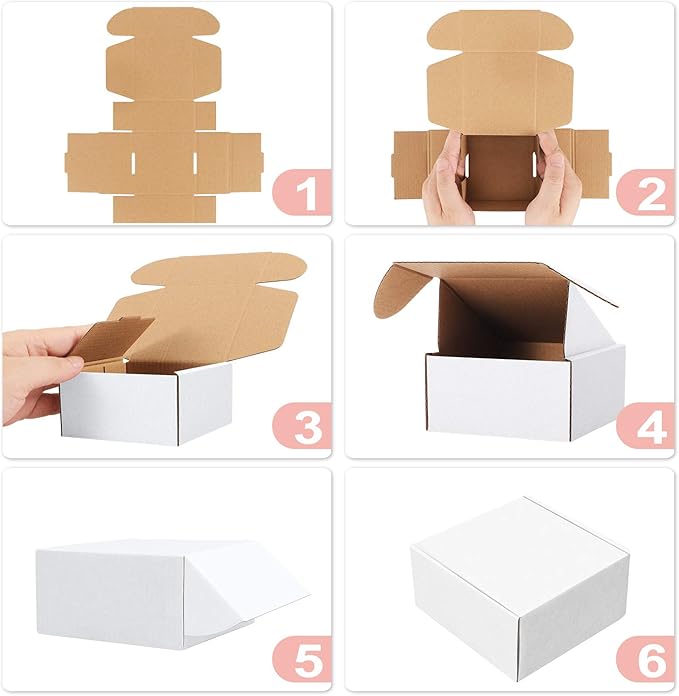 1

2

3

4

5

6