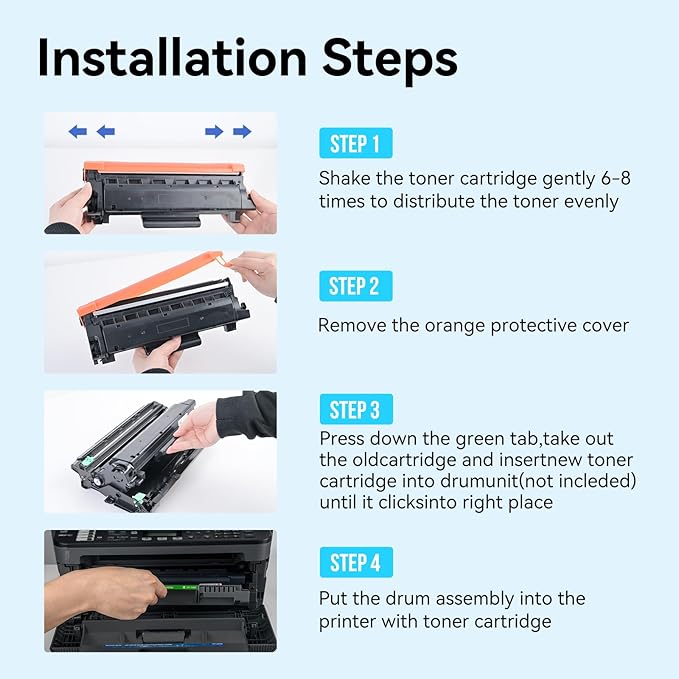 Installation Steps

STEP 1

Shake the toner cartridge gently 6-8 times to distribute the toner evenly

STEP 2

Remove the orange protective cover

STEP 3

Press down the green tab,take out the oldcartridge and insertnew toner cartridge into drumunit(not incleded) until it clicksinto right place

STEP 4

Put the drum assembly into the printer with toner cartridge