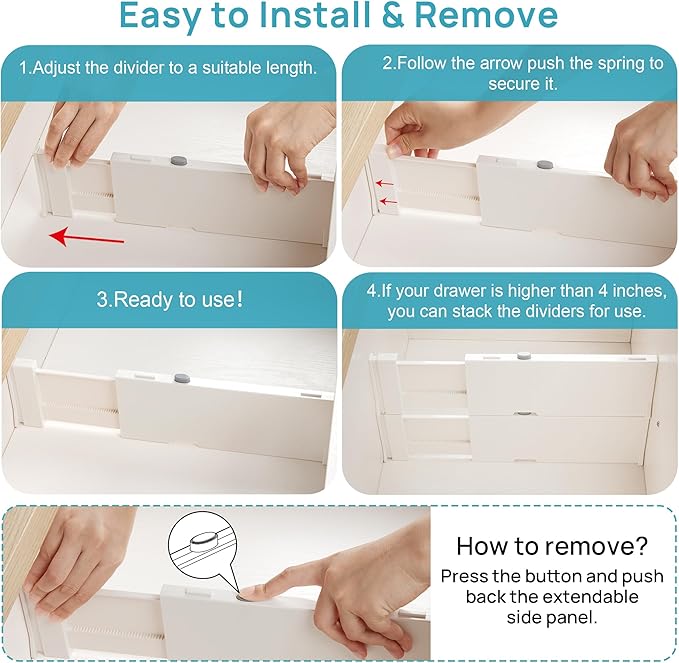 Easy to Install & Remove

1.Adjust the divider to a suitable length.

2.Follow the arrow push the spring to secure it.

3.Ready to use!

4.If your drawer is higher than 4 inches, you can stack the dividers for use.

How to remove?
Press the button and push back the extendable side panel.