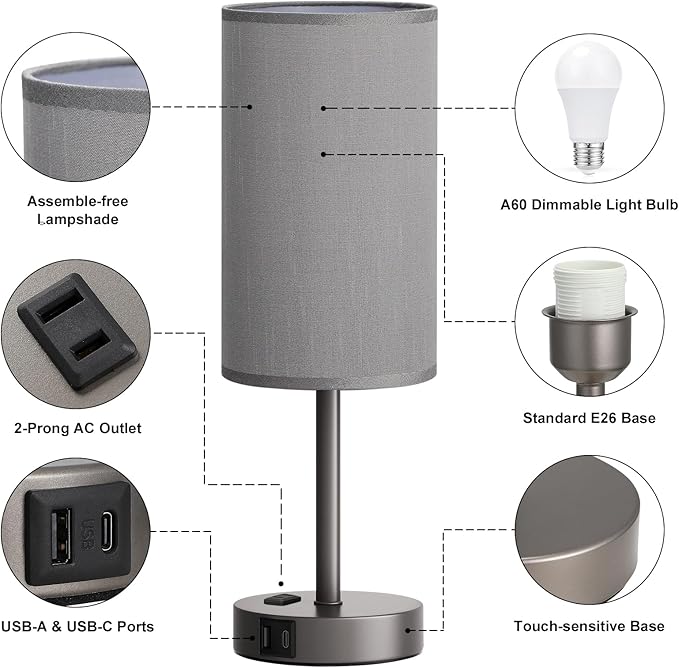 Assemble-free Lampshade

2-Prong AC Outlet

USB

USB-A & USB-C Ports

A60 Dimmable Light Bulb

Standard E26 Base

Touch-sensitive Base