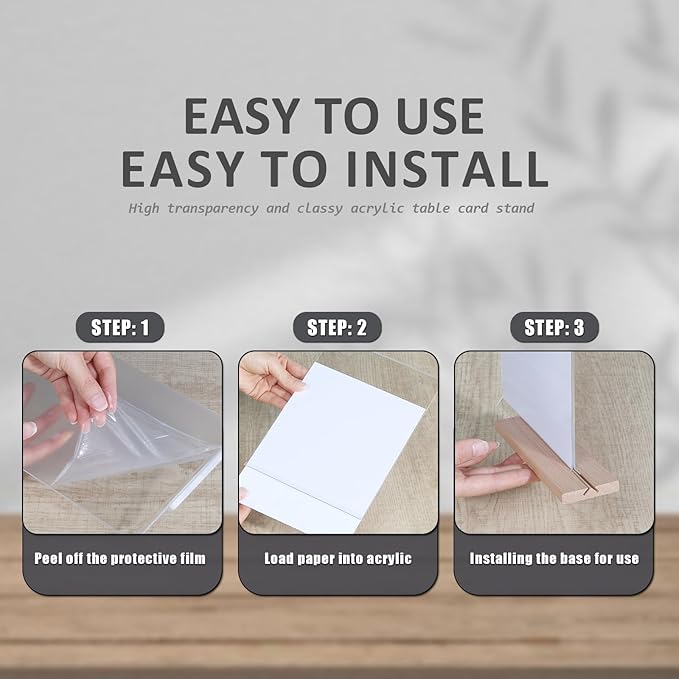 EASY TO USE
EASY TO INSTALL

High transparency and classy acrylic table card stand

STEP: 1

Peel off the protective film

STEP: 2

Load paper into acrylic

STEP: 3

Installing the base for use