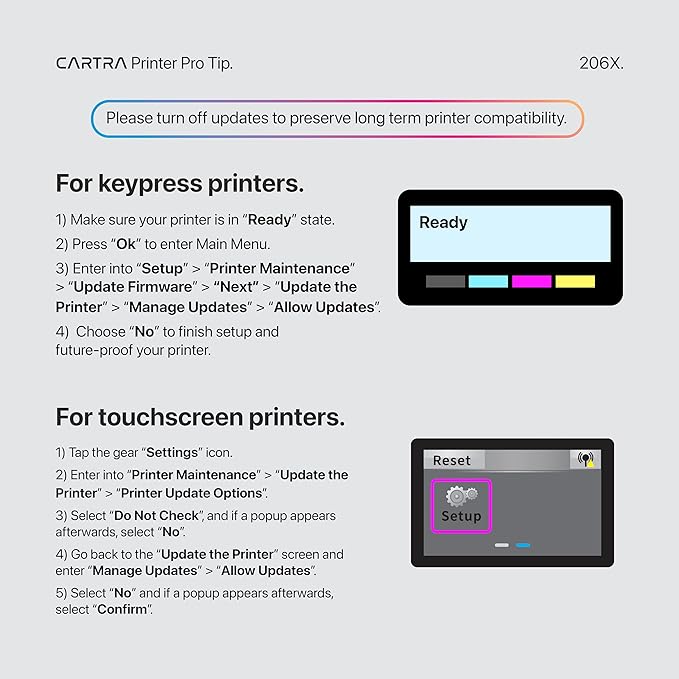 CARTRA Printer Pro Tip.

206X.

Please turn off updates to preserve long term printer compatibility.

For keypress printers.

1) Make sure your printer is in "Ready" state.

2) Press "Ok" to enter Main Menu.

3) Enter into "Setup" > "Printer Maintenance" > "Update Firmware" > "Next" > "Update the Printer" > "Manage Updates" > "Allow Updates".

4) Choose "No" to finish setup and future-proof your printer.

Ready

For touchscreen printers.

1) Tap the gear "Settings" icon.

2) Enter into "Printer Maintenance" > "Update the Printer" > "Printer Update Options".

3) Select "Do Not Check", and if a popup appears afterwards, select "No".

4) Go back to the "Update the Printer" screen and enter "Manage Updates" > "Allow Updates".

5) Select "No" and if a popup appears afterwards, select "Confirm".

Reset

Setup