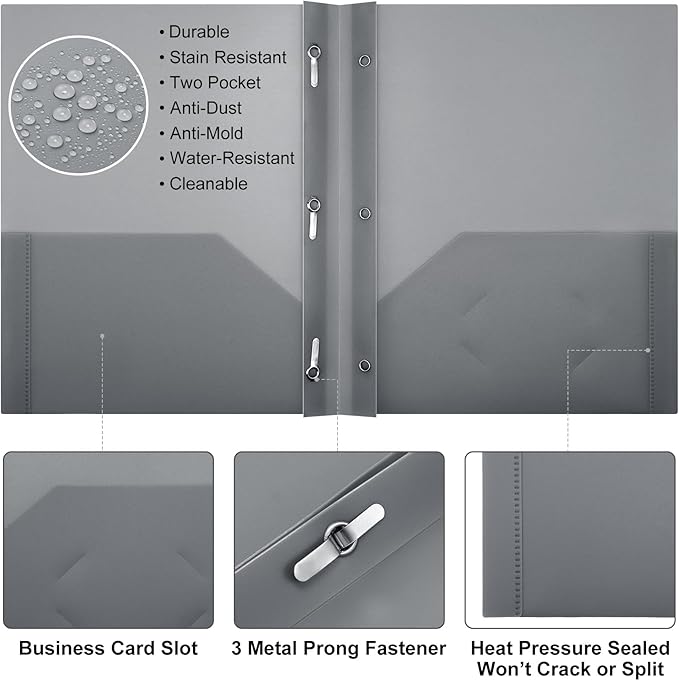 • Durable
• Stain Resistant
• Two Pocket
• Anti-Dust
• Anti-Mold
• Water-Resistant
• Cleanable

Business Card Slot

3 Metal Prong Fastener

Heat Pressure Sealed Won't Crack or Split