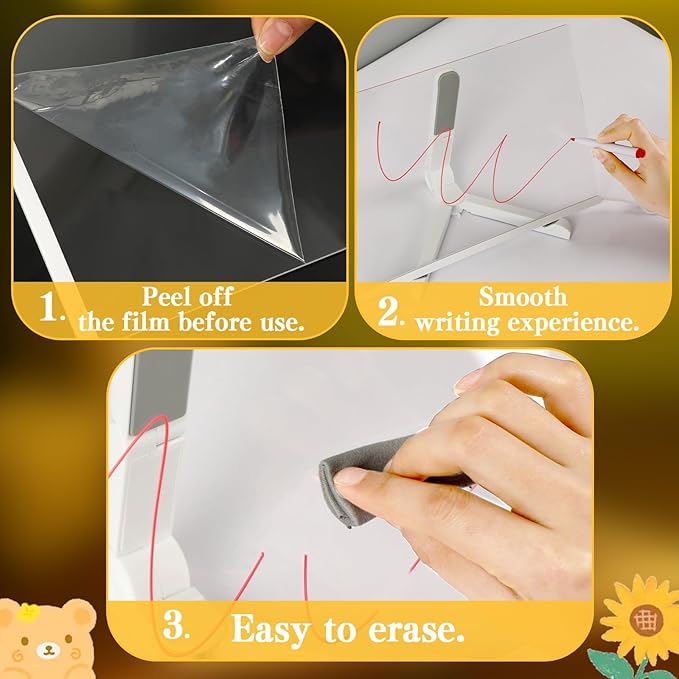 1. Peel off the film before use.

2. Smooth writing experience.

3. Easy to erase.