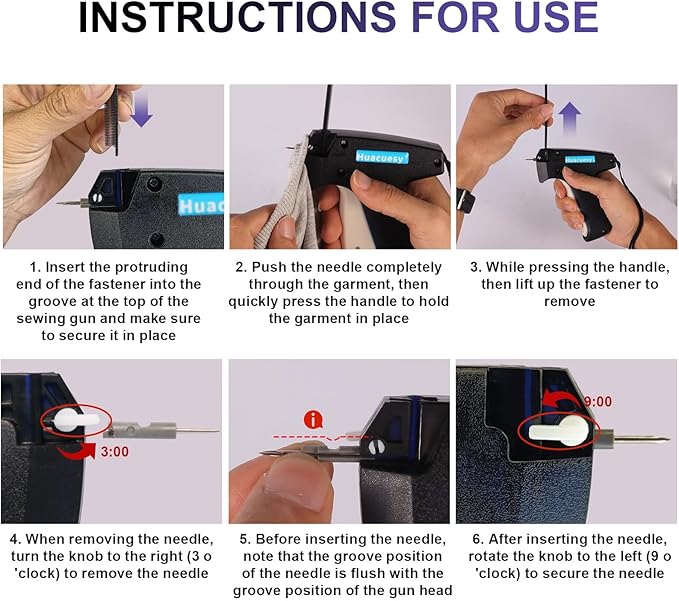 INSTRUCTIONS FOR USE

Huac

Huacuesy

Huacuesy

1. Insert the protruding end of the fastener into the groove at the top of the sewing gun and make sure to secure it in place

2. Push the needle completely through the garment, then quickly press the handle to hold the garment in place

3. While pressing the handle, then lift up the fastener to remove

3:00

i

9:00

4. When removing the needle, turn the knob to the right (3 o 'clock) to remove the needle

5. Before inserting the needle, note that the groove position of the needle is flush with the groove position of the gun head

6. After inserting the needle, rotate the knob to the left (9 o 'clock) to secure the needle