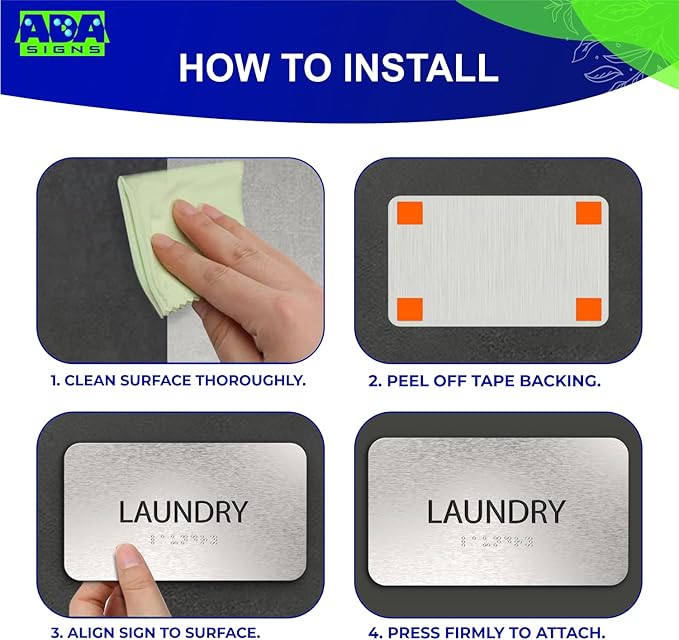 ADA SIGNS

HOW TO INSTALL

1. CLEAN SURFACE THOROUGHLY.

2. PEEL OFF TAPE BACKING.

LAUNDRY

3. ALIGN SIGN TO SURFACE.

LAUNDRY

4. PRESS FIRMLY TO ATTACH.