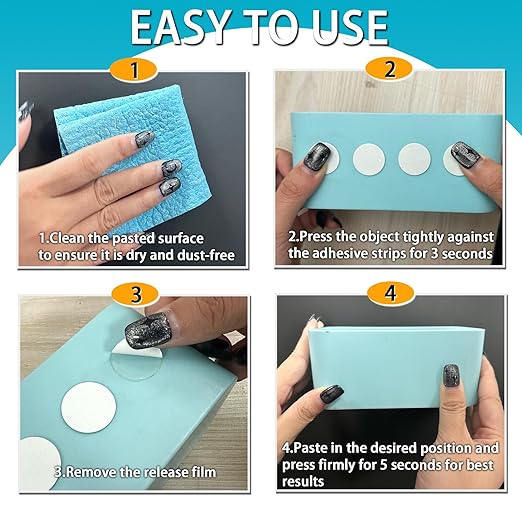 EASY TO USE

1

1.Clean the pasted surface to ensure it is dry and dust-free

2

2.Press the object tightly against the adhesive strips for 3 seconds

3

3.Remove the release film

4

4.Paste in the desired position and press firmly for 5 seconds for best results