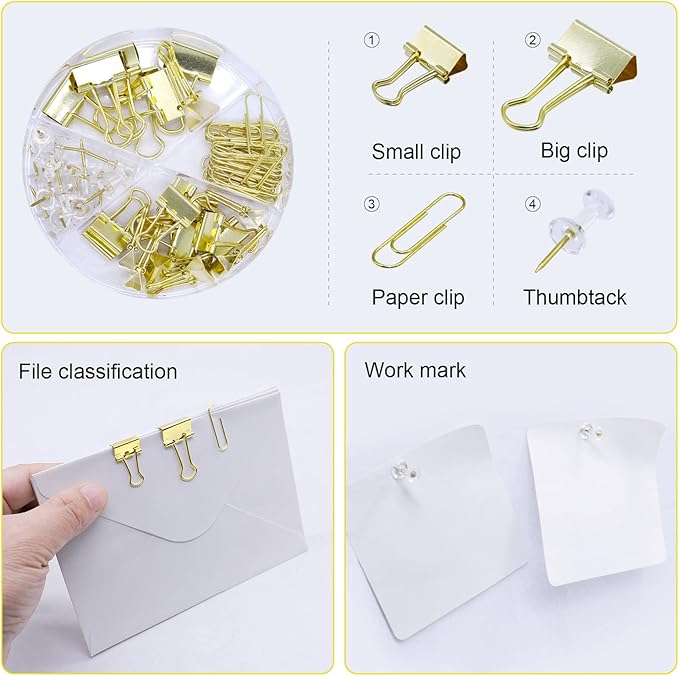 ① Small clip

② Big clip

③ Paper clip

④ Thumbtack

File classification

Work mark