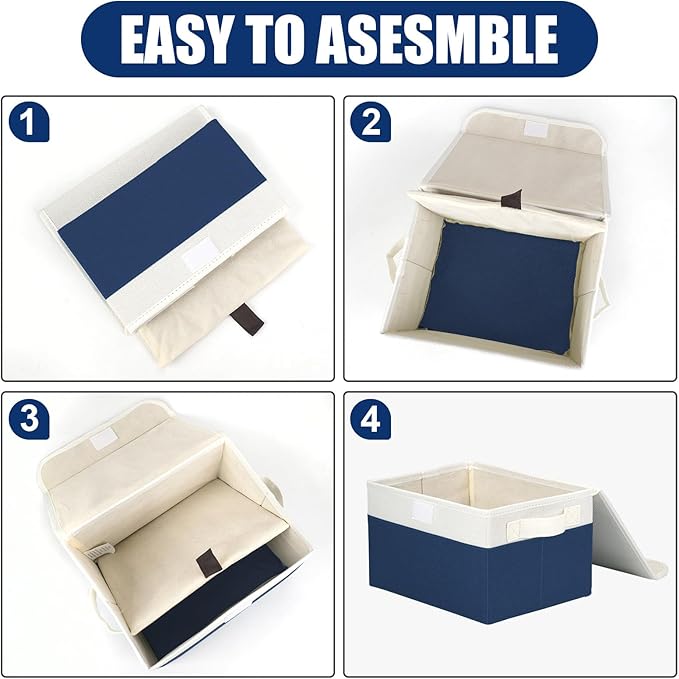 EASY TO ASESMBLE

1

2

3

4