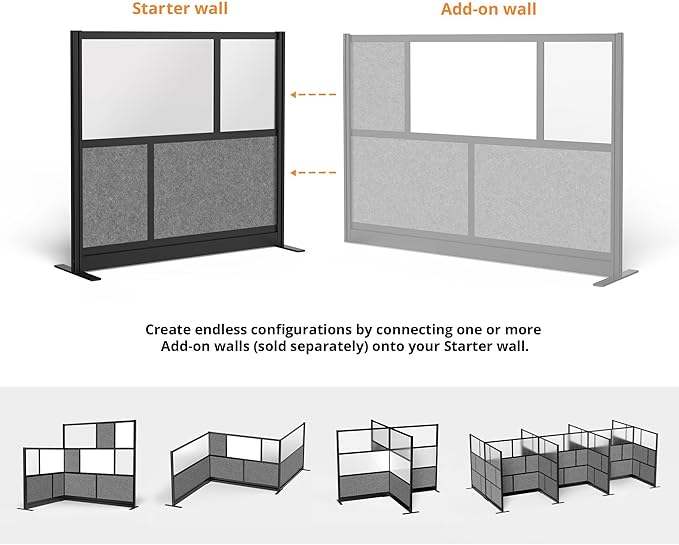 Starter wall

Add-on wall

Create endless configurations by connecting one or more Add-on walls (sold separately) onto your Starter wall.