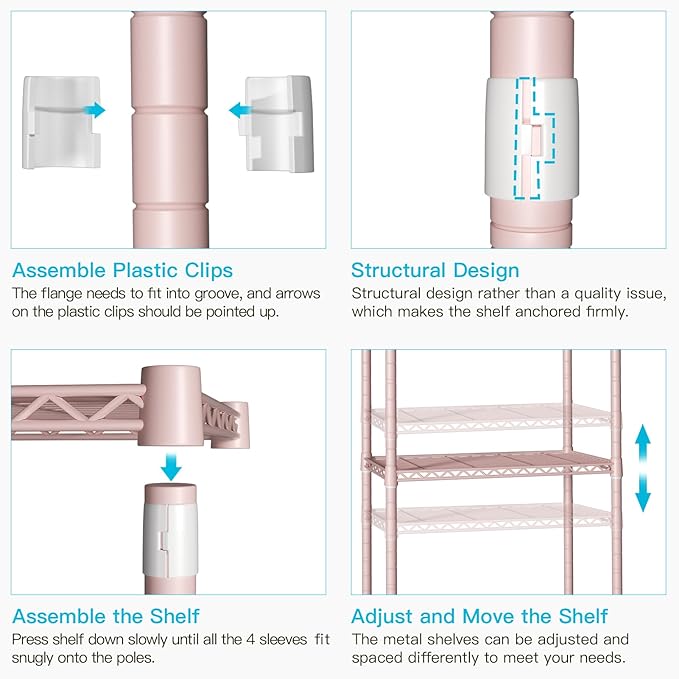 Assemble Plastic Clips
The flange needs to fit into groove, and arrows on the plastic clips should be pointed up.

Structural Design
Structural design rather than a quality issue, which makes the shelf anchored firmly.

Assemble the Shelf
Press shelf down slowly until all the 4 sleeves fit snugly onto the poles.

Adjust and Move the Shelf
The metal shelves can be adjusted and spaced differently to meet your needs.