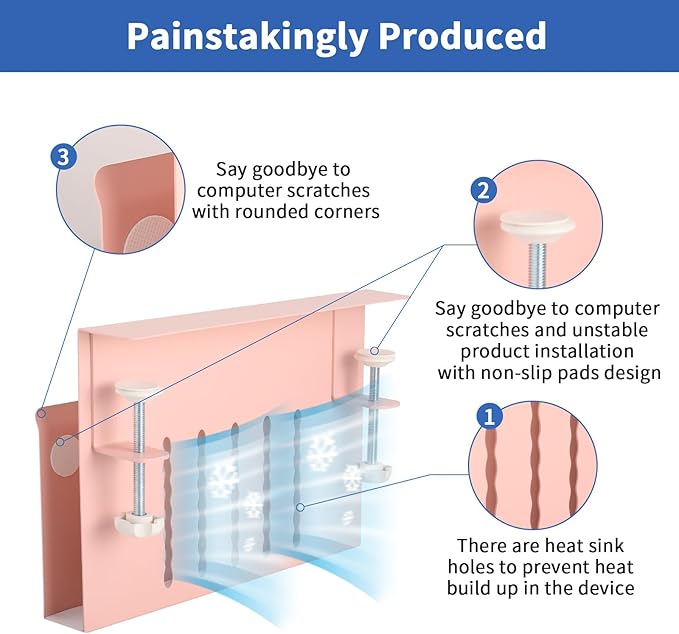 Painstakingly Produced

3

Say goodbye to computer scratches with rounded corners

2

Say goodbye to computer scratches and unstable product installation with non-slip pads design

1

There are heat sink holes to prevent heat build up in the device