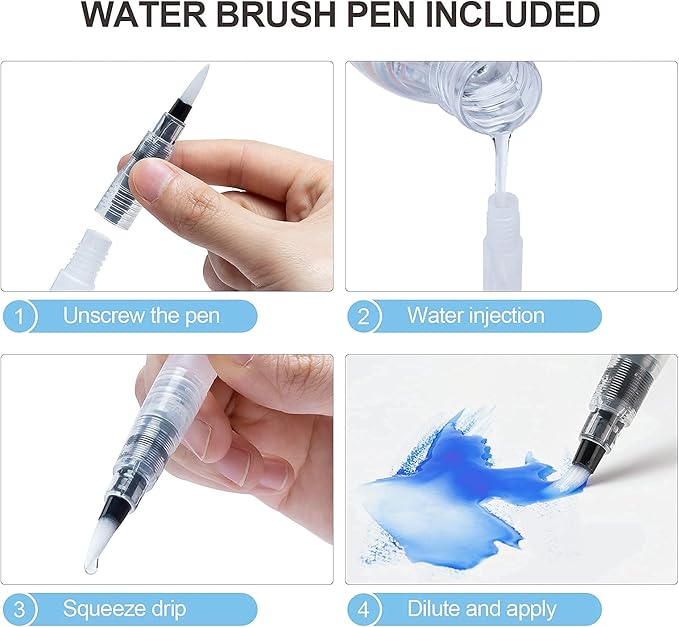 WATER BRUSH PEN INCLUDED

1 Unscrew the pen

2 Water injection

3 Squeeze drip

4 Dilute and apply