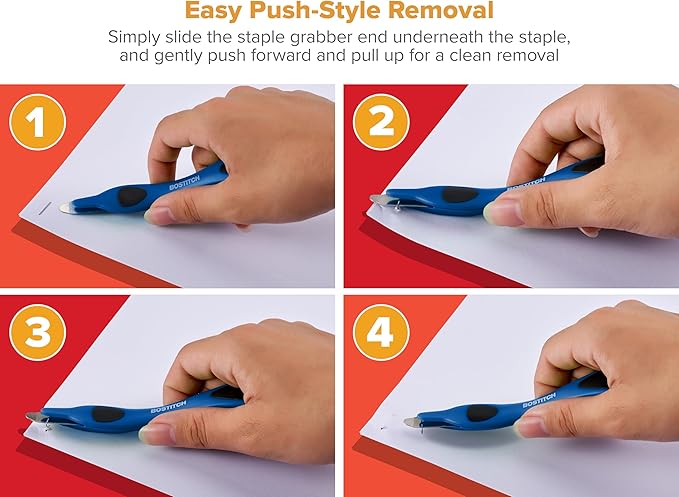 Easy Push-Style Removal

Simply slide the staple grabber end underneath the staple, and gently push forward and pull up for a clean removal

1

BOSTITCH

2

BOSTITCH

3

BOSTITCH

4

BOSTITCH