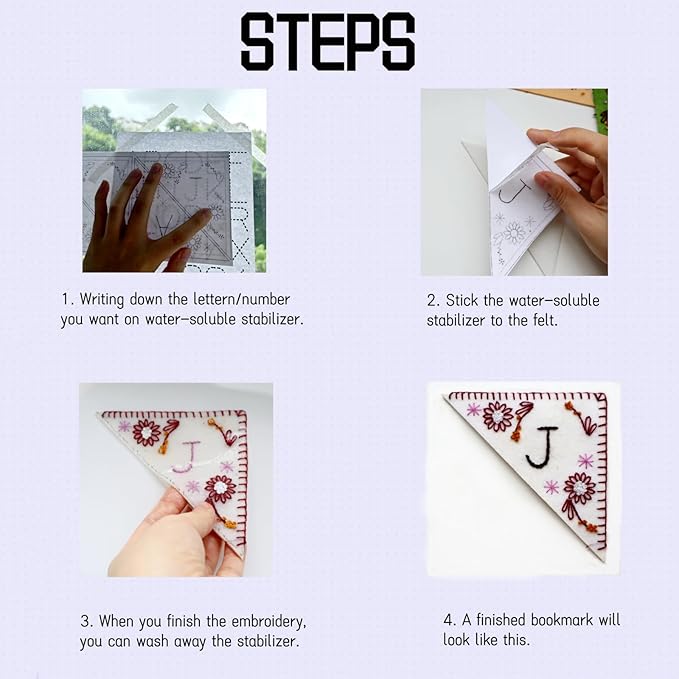 STEPS

1. Writing down the lettern/number you want on water-soluble stabilizer.

2. Stick the water-soluble stabilizer to the felt.

3. When you finish the embroidery, you can wash away the stabilizer.

4. A finished bookmark will look like this.