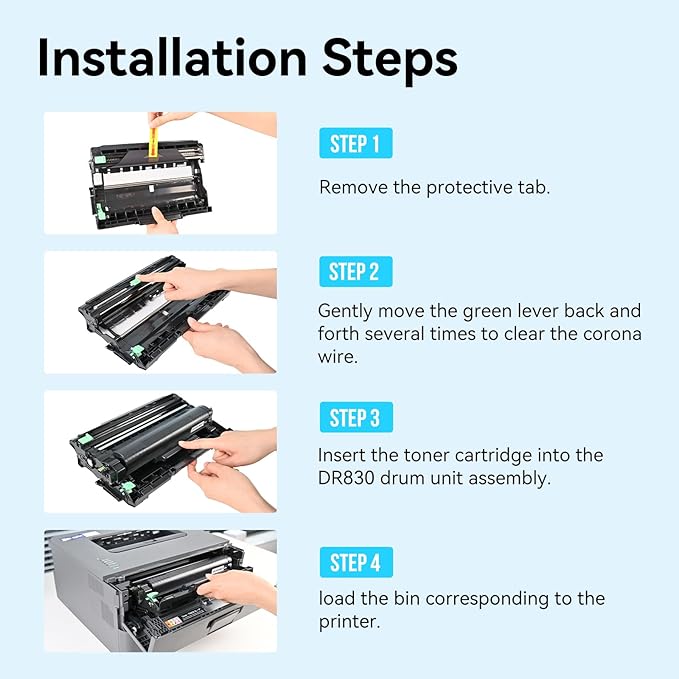 Installation Steps

STEP 1

Remove the protective tab.

STEP 2

Gently move the green lever back and forth several times to clear the corona wire.

STEP 3

Insert the toner cartridge into the DR830 drum unit assembly.

STEP 4

load the bin corresponding to the printer.