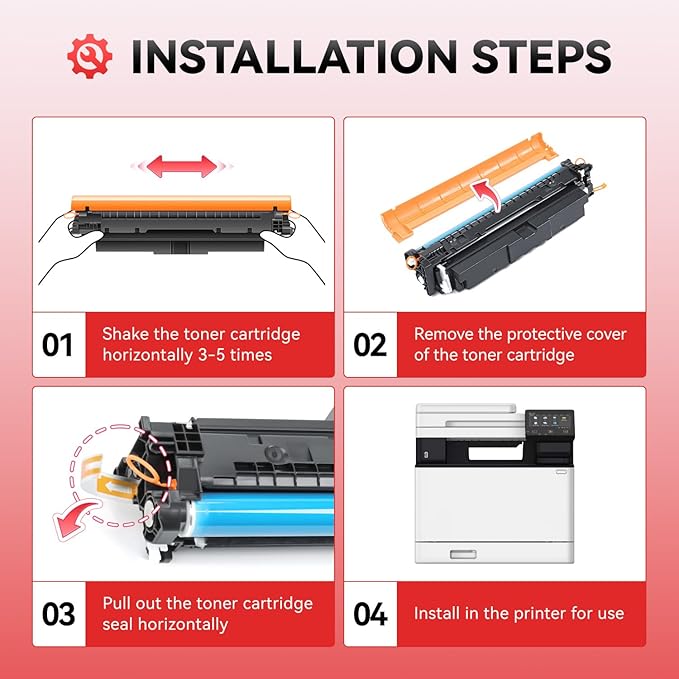 INSTALLATION STEPS

01 Shake the toner cartridge horizontally 3-5 times

02 Remove the protective cover of the toner cartridge

03 Pull out the toner cartridge seal horizontally

04 Install in the printer for use